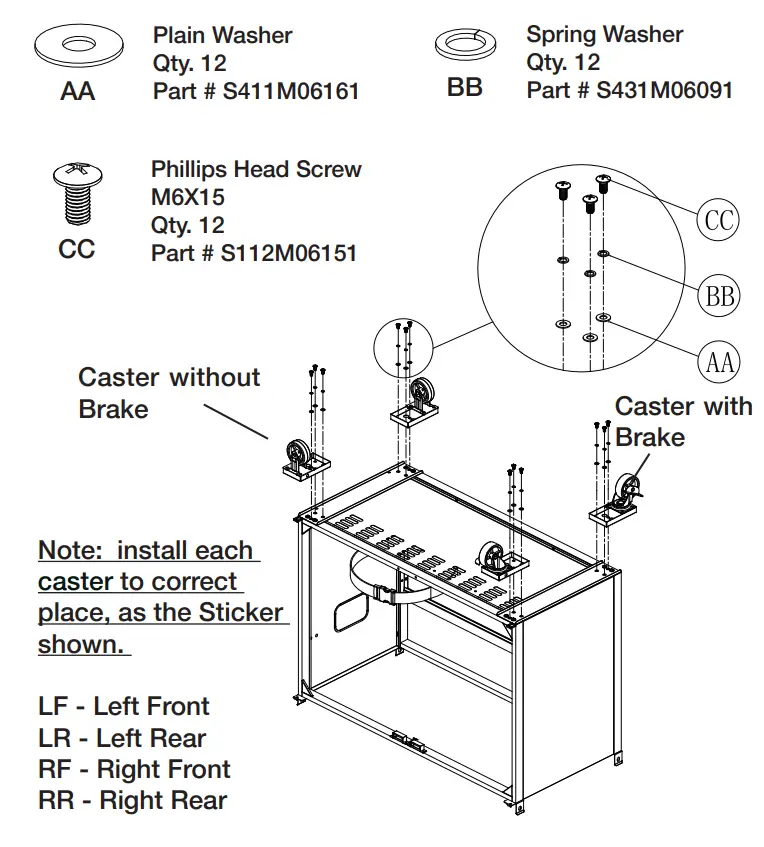 AA
Plain Washer
Qty. 12
Part # S411M06161

BB
Spring Washer
Qty. 12
Part # S431M06091

CC
Phillips Head Screw
M6X15
Qty. 12
Part # S112M06151

CC

BB

AA

Caster without Brake

Caster with Brake

Note: install each caster to correct place, as the Sticker shown.

LF - Left Front
LR - Left Rear
RF - Right Front
RR - Right Rear