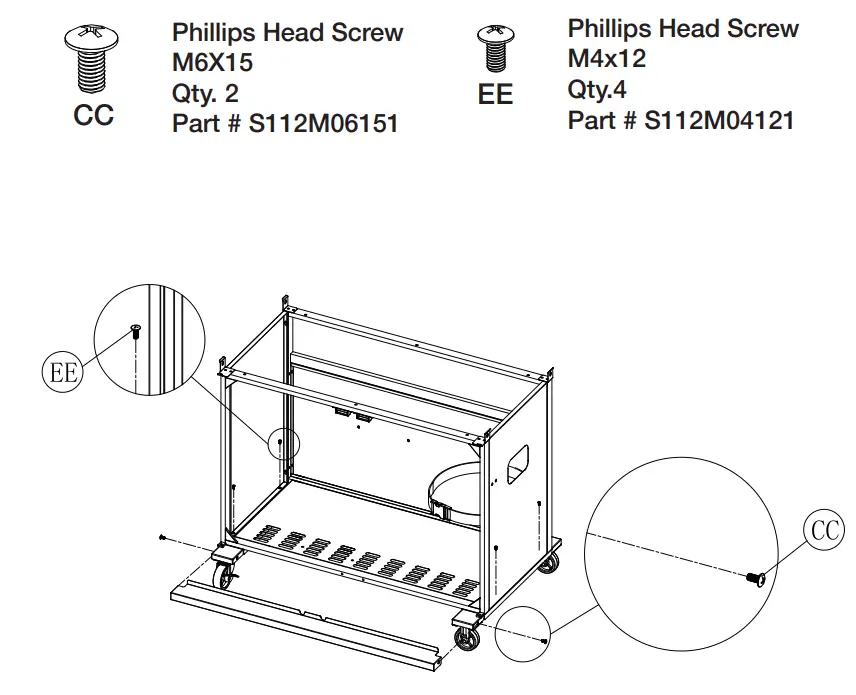 CC

Phillips Head Screw
M6X15
Qty. 2
Part # S112M06151

EE

Phillips Head Screw
M4x12
Qty.4
Part # S112M04121

EE

CC