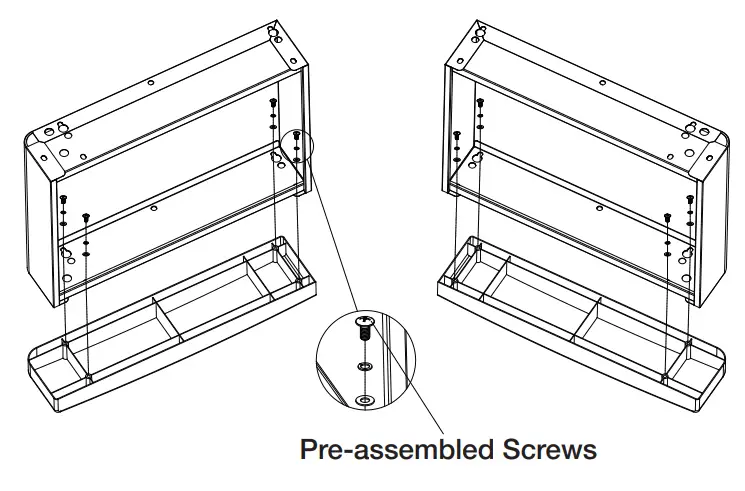 Pre-assembled Screws