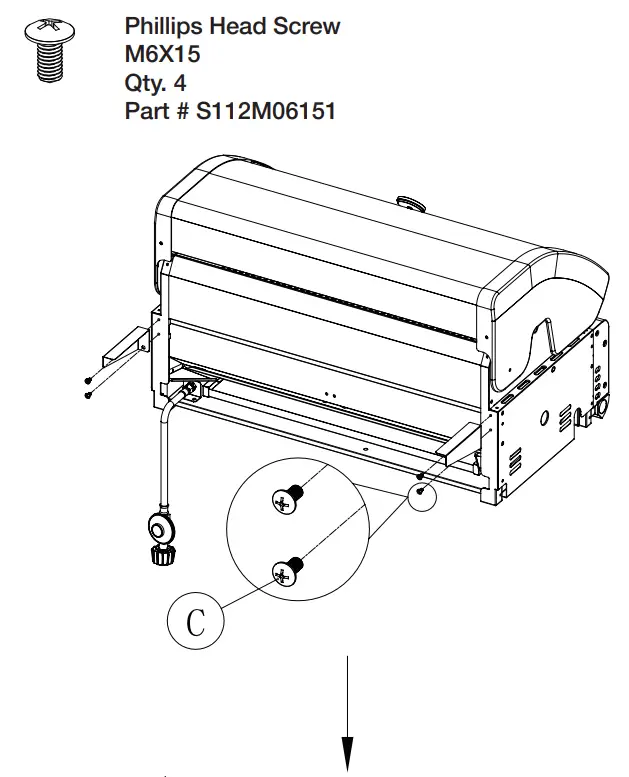 Phillips Head Screw
M6X15
Qty. 4
Part # S112M06151

C