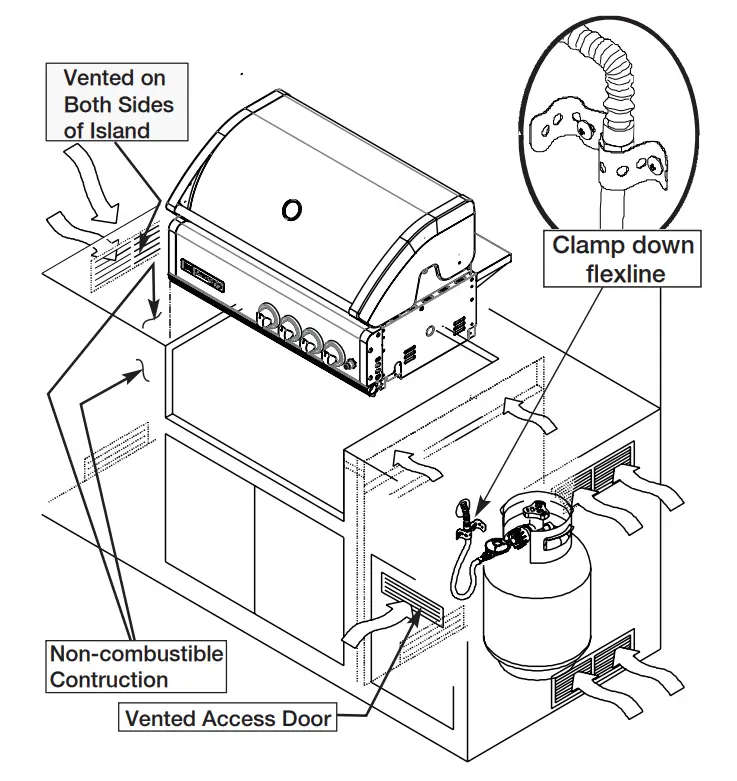 Vented on Both Sides of Island

Clamp down flexline

Non-combustible Contruction

Vented Access Door