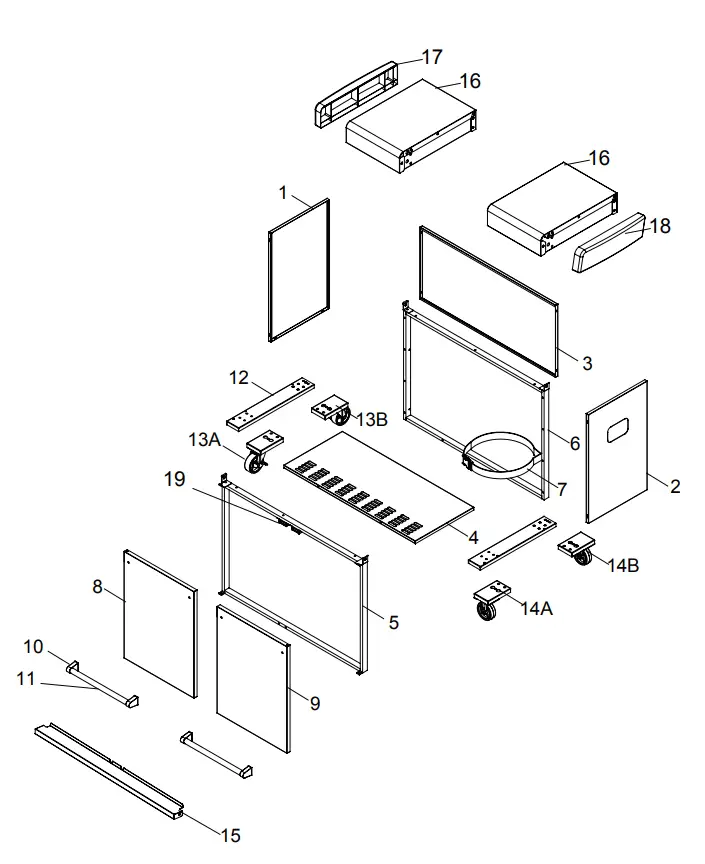 17
16
16
1
18
3
12
13B
13A
6
19
7
2
4
14B
8
14A
5
10
11
9
15