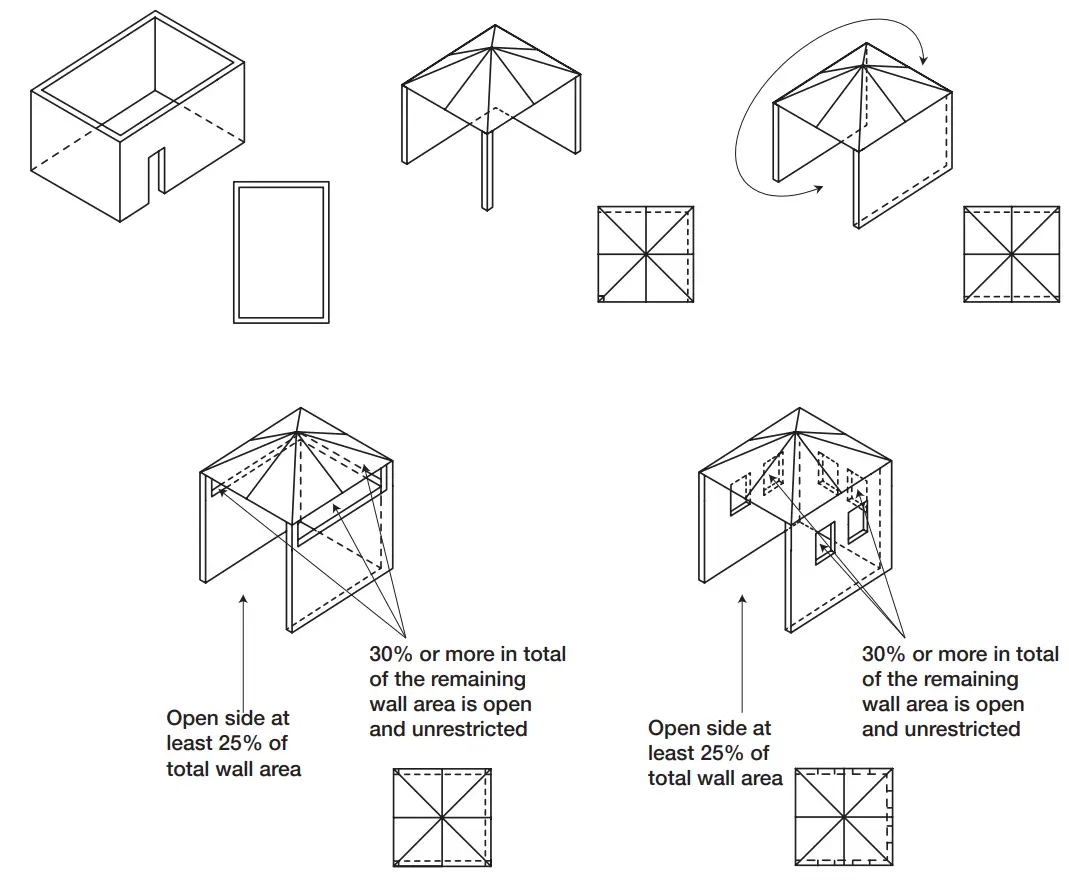 Open side at least 25% of total wall area

30% or more in total of the remaining wall area is open and unrestricted

Open side at least 25% of total wall area

30% or more in total of the remaining wall area is open and unrestricted