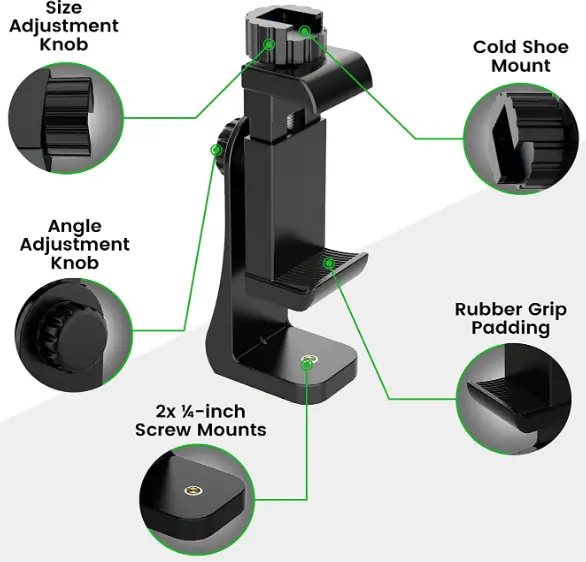 Size Adjustment Knob

Cold Shoe Mount

Angle Adjustment Knob

Rubber Grip Padding

2x ¼-inch Screw Mounts