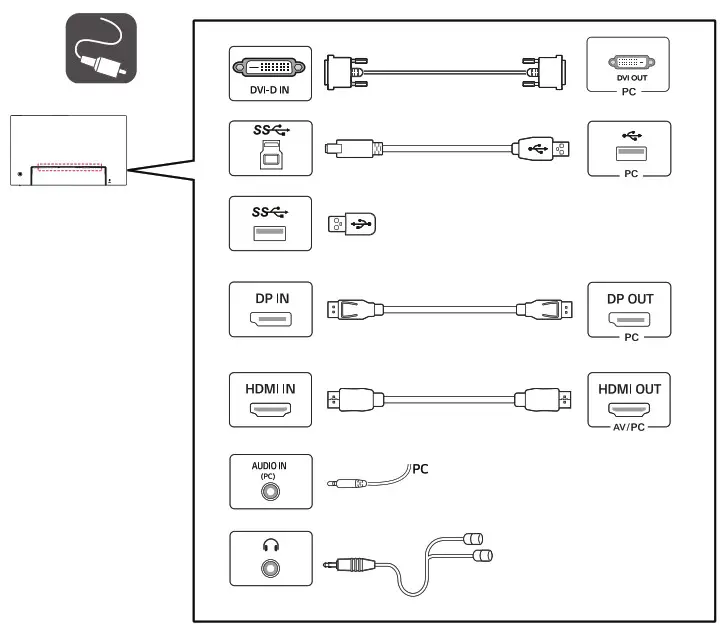 DVI-D IN

DVI OUT
PC

SS

PC

SS

DP IN

DP OUT
PC

HDMI IN

HDMI OUT
AV/PC

AUDIO IN
(PC)

PC