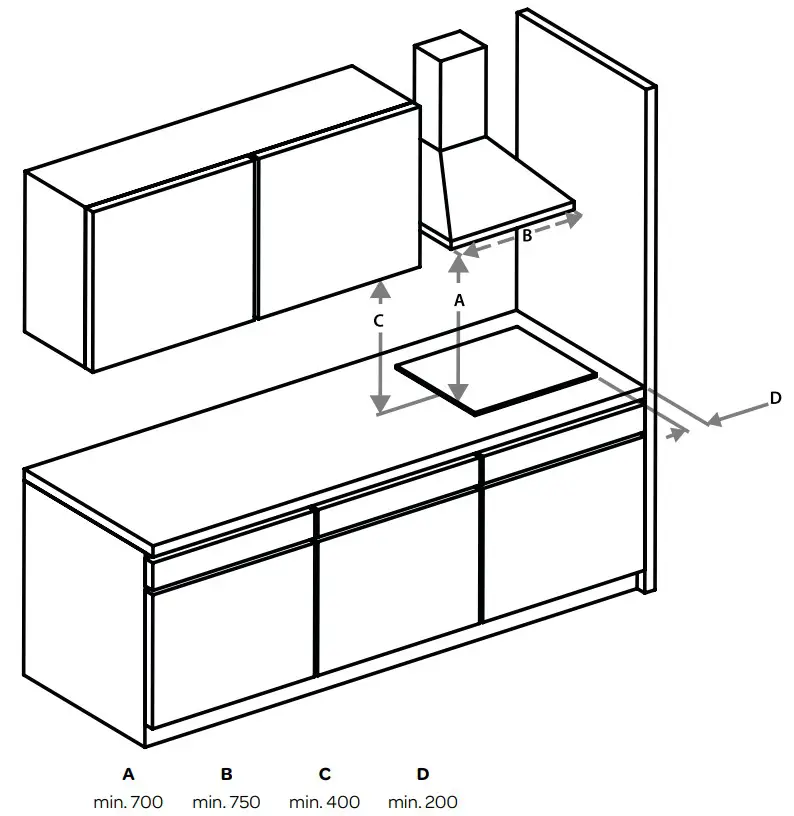 B
A
C
D

| A | B | C | D |
|---|---|---|---|
| min. 700 | min. 750 | min. 400 | min. 200 |