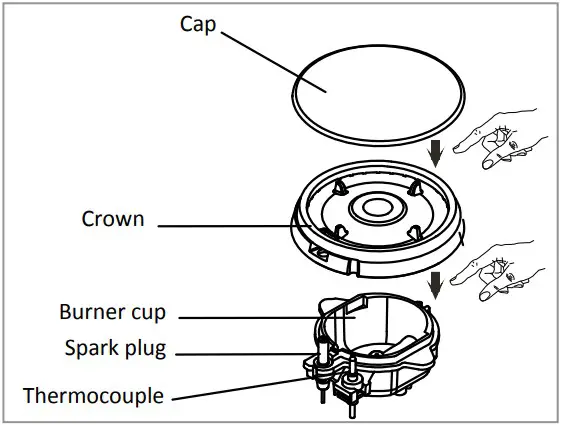 Cap
Crown
Burner cup
Spark plug
Thermocouple