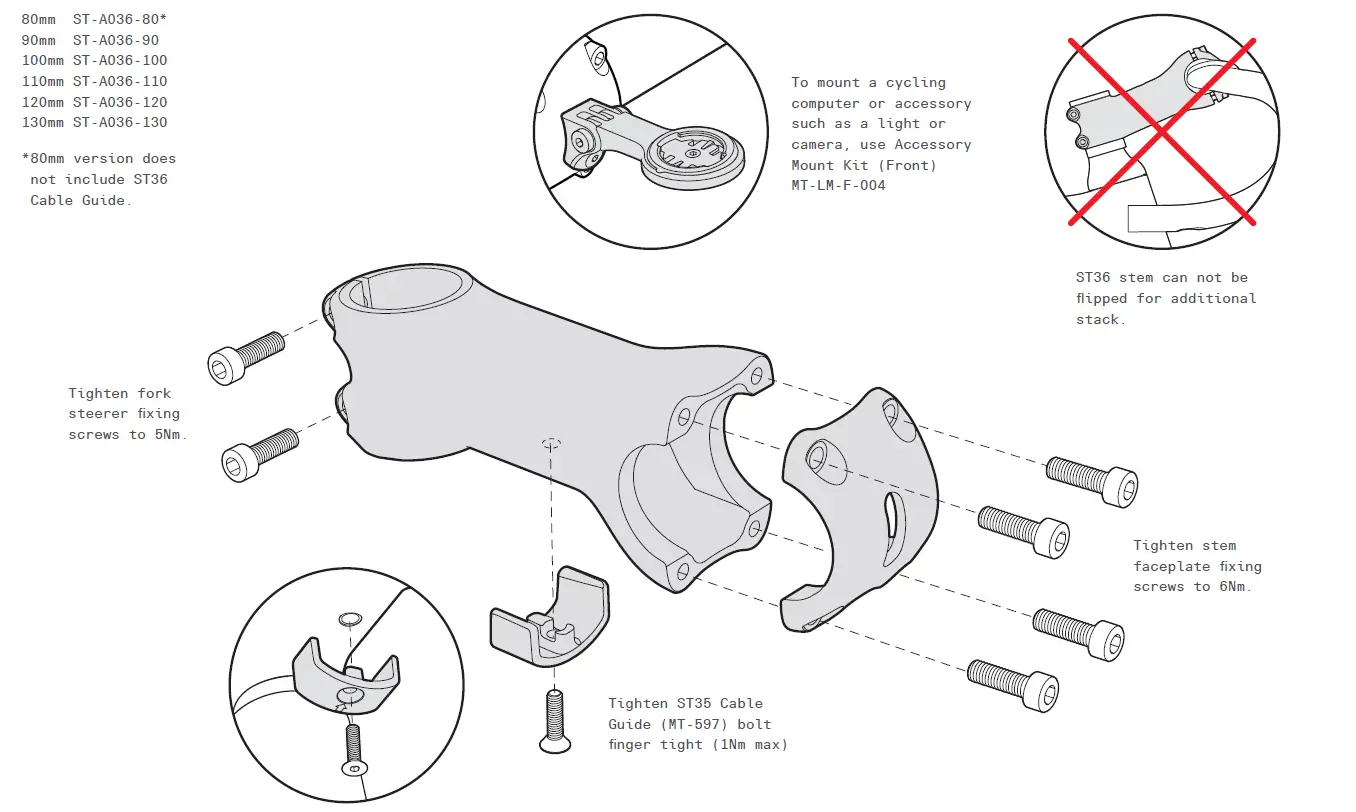 80mm ST-A036-80*
90mm ST-A036-90
100mm ST-A036-100
110mm ST-A036-110
120mm ST-A036-120
130mm ST-A036-130

*80mm version does not include ST36 Cable Guide.

To mount a cycling computer or accessory such as a light or camera, use Accessory Mount Kit (Front) MT-LM-F-004

ST36 stem can not be flipped for additional stack.

Tighten fork steerer fixing screws to 5Nm.

Tighten stem faceplate fixing screws to 6Nm.

Tighten ST35 Cable Guide (MT-597) bolt finger tight (1Nm max)