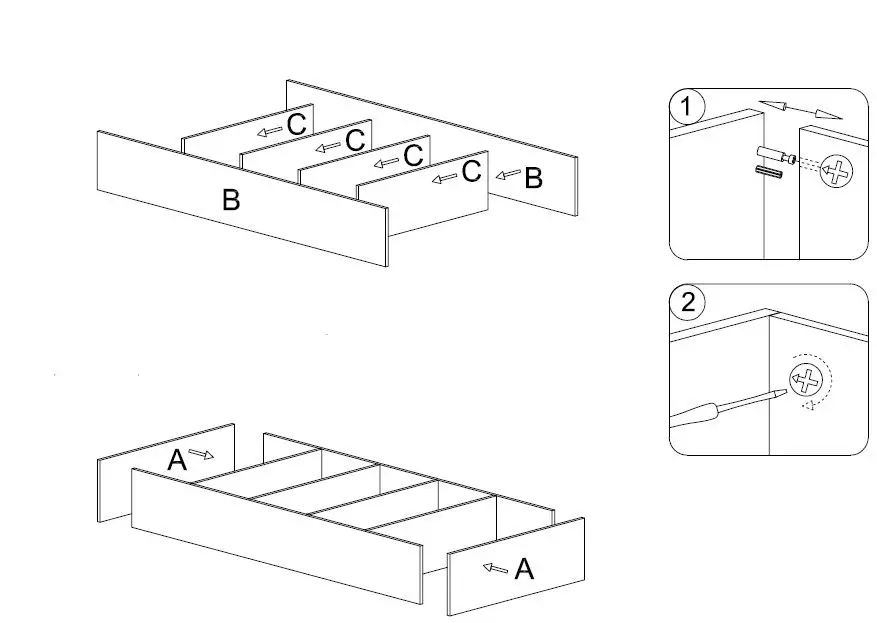 C
C
C
C
B
B
1
2
A
A