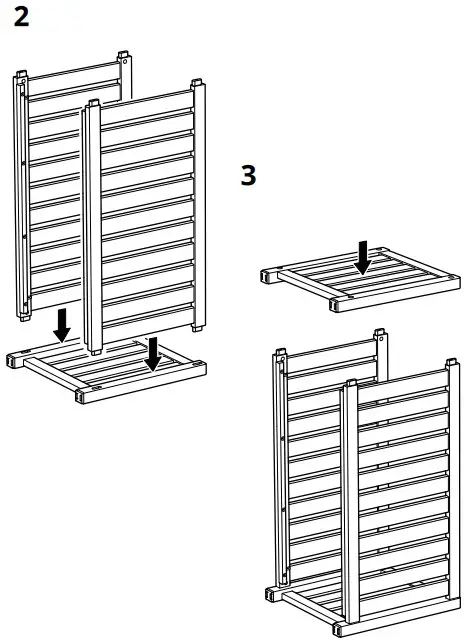 2

3