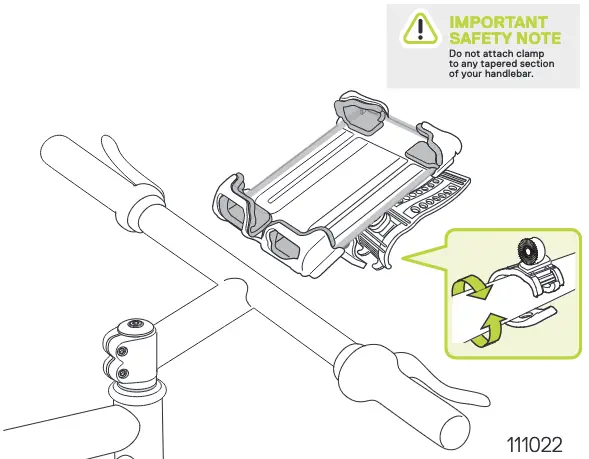 IMPORTANT SAFETY NOTE
Do not attach clamp to any tapered section of your handlebar.

111022