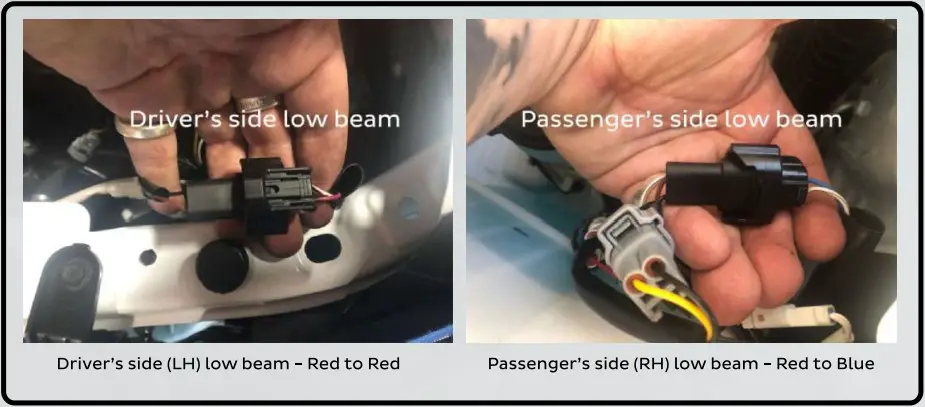 Driver's side low beam

Driver's side (LH) low beam – Red to Red

Passenger's side low beam

Passenger's side (RH) low beam – Red to Blue