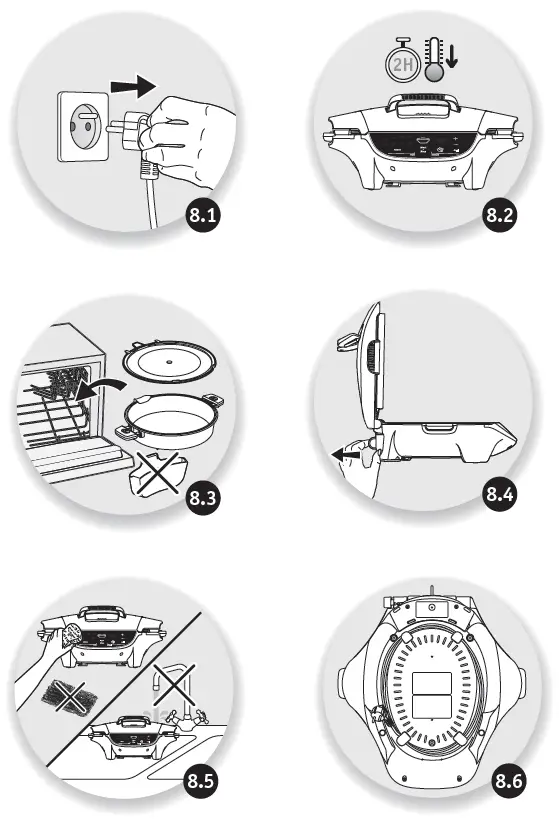 8.1

2H

8.2

8.3

8.4

8.5

8.6