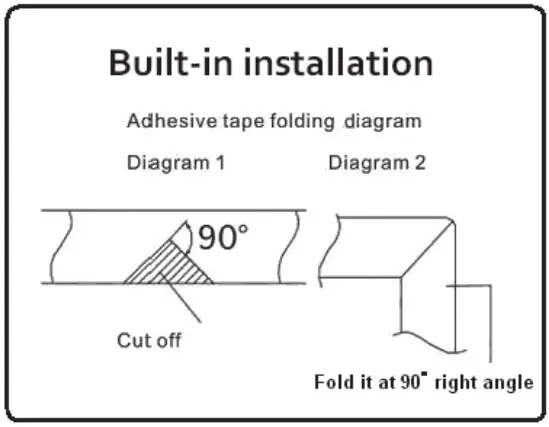 Built-in installation

Adhesive tape folding diagram

Diagram 1

Diagram 2

90°

Cut off

Fold it at 90° right angle