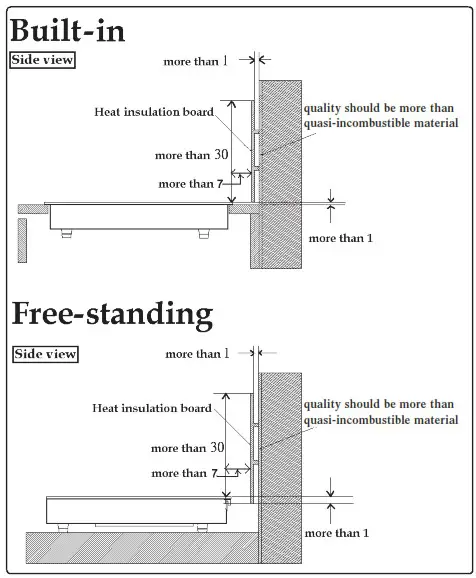 Built-in

Side view

more than 1

Heat insulation board

quality should be more than quasi-incombustible material

more than 30

more than 7

more than 1

Free-standing

Side view

more than 1

Heat insulation board

quality should be more than quasi-incombustible material

more than 30

more than 7

more than 1