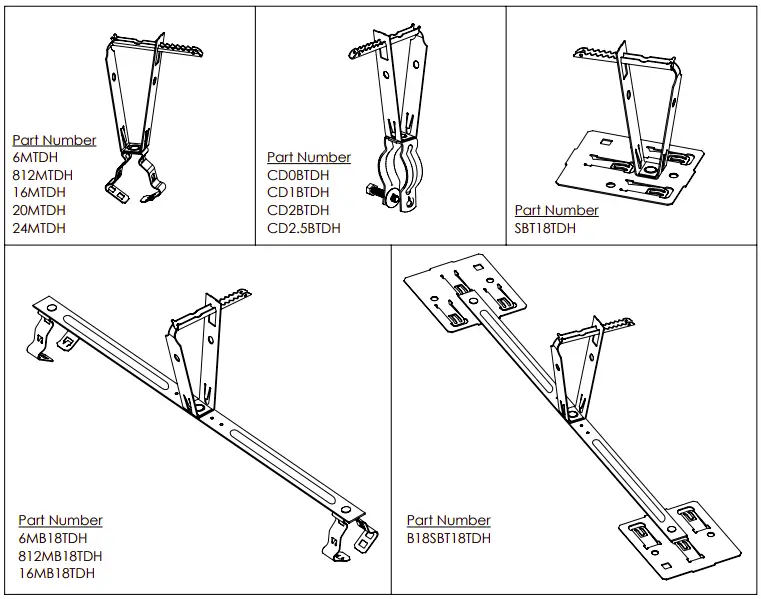 Part Number
6MTDH
812MTDH
16MTDH
20MTDH
24MTDH

Part Number
CD0BTDH
CD1BTDH
CD2BTDH
CD2.5BTDH

Part Number
SBT18TDH

Part Number
6MB18TDH
812MB18TDH
16MB18TDH

Part Number
B18SBT18TDH