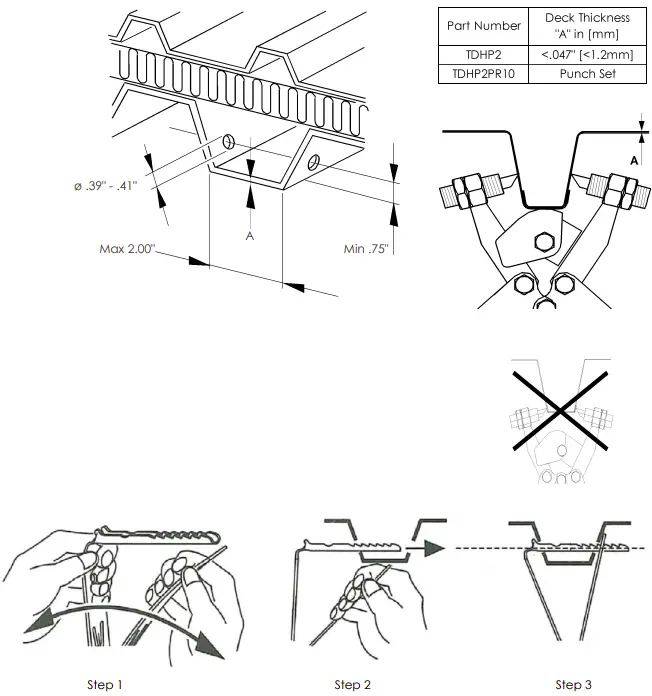 | Part Number | Deck Thickness "A" in [mm] |
|---|---|
| TDHP2 | <.047" [<1.2mm] |
| TDHP2PR10 | Punch Set |

ø .39" - .41"

A

Max 2.00"

Min .75"

A

Step 1

Step 2

Step 3