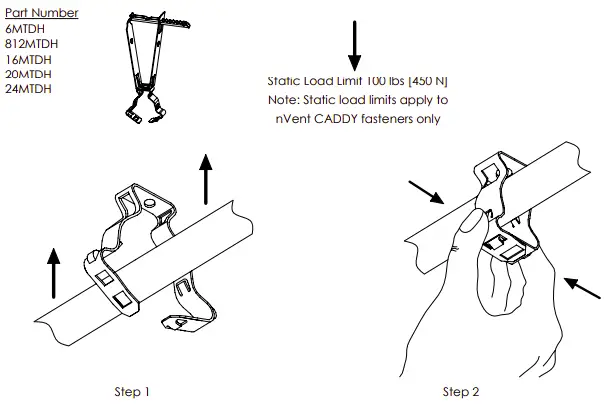 Part Number
6MTDH
812MTDH
16MTDH
20MTDH
24MTDH

Static Load Limit 100 lbs [450 N]
Note: Static load limits apply to nVent CADDY fasteners only

Step 1

Step 2