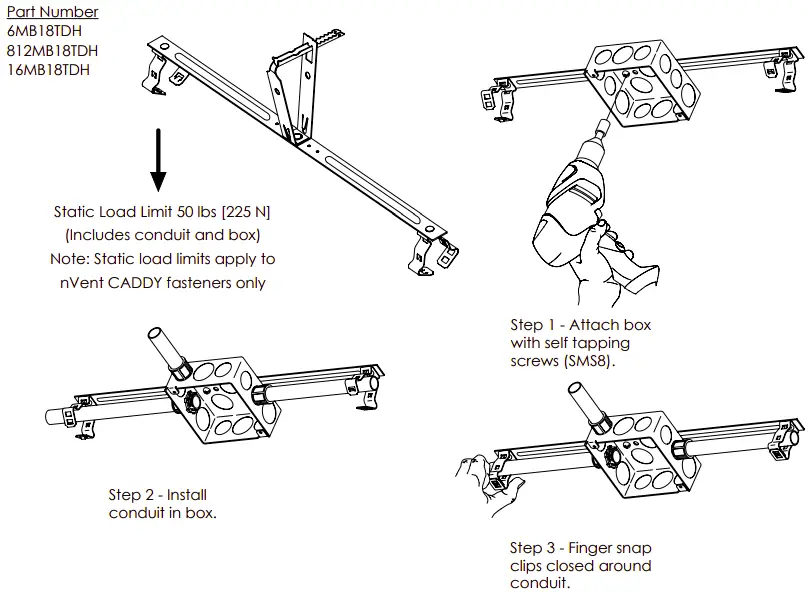 Part Number
6MB18TDH
812MB18TDH
16MB18TDH

Static Load Limit 50 lbs [225 N]
(Includes conduit and box)
Note: Static load limits apply to nVent CADDY fasteners only

Step 1 - Attach box with self tapping screws (SMS8).

Step 2 - Install conduit in box.

Step 3 - Finger snap clips closed around conduit.