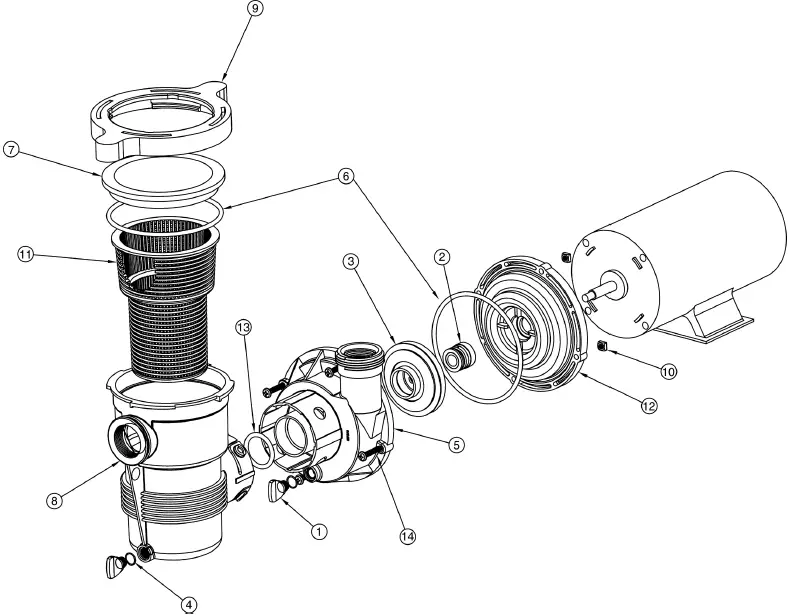 9
7
6
11
3
2
13
10
12
5
8
1
14
4