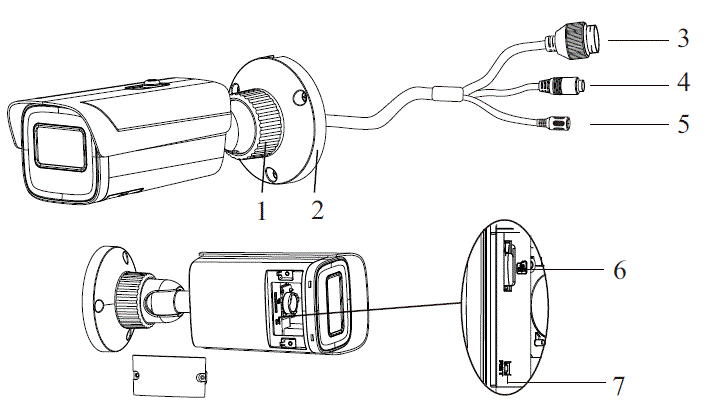 3
4
5
1
2
6
7