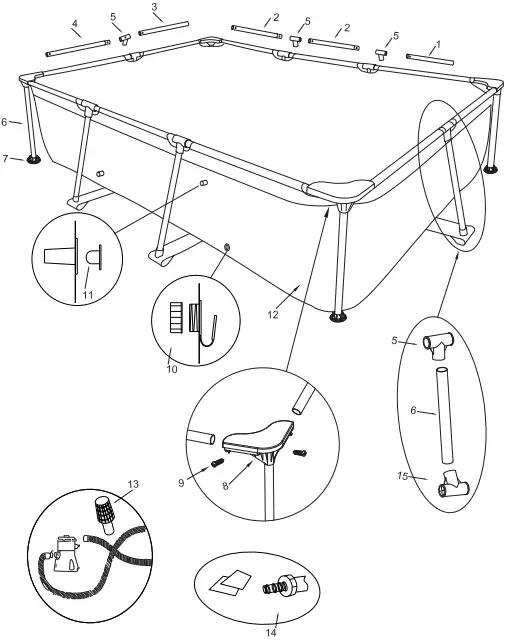 4
5
3
2
5
2
5
1
6
7
11
10
12
5
6
15
9
8
13
14