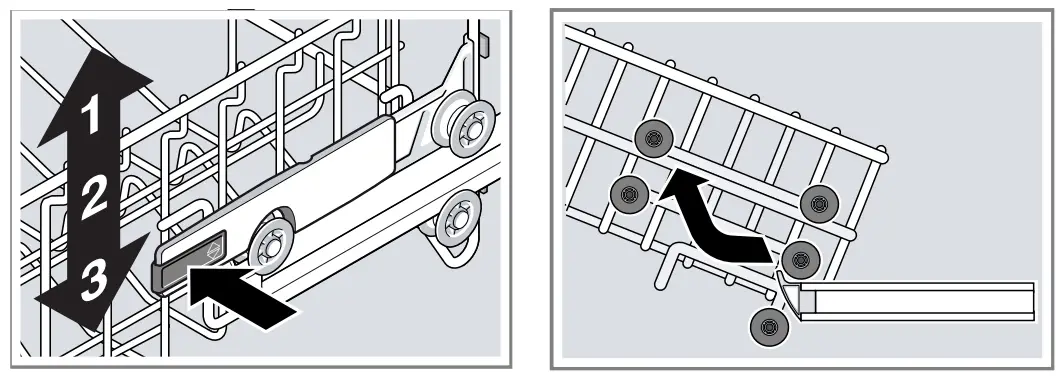 1
2
3