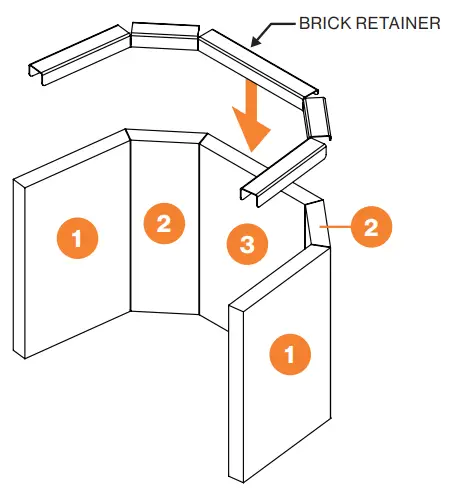 BRICK RETAINER

1

2

3

2

1