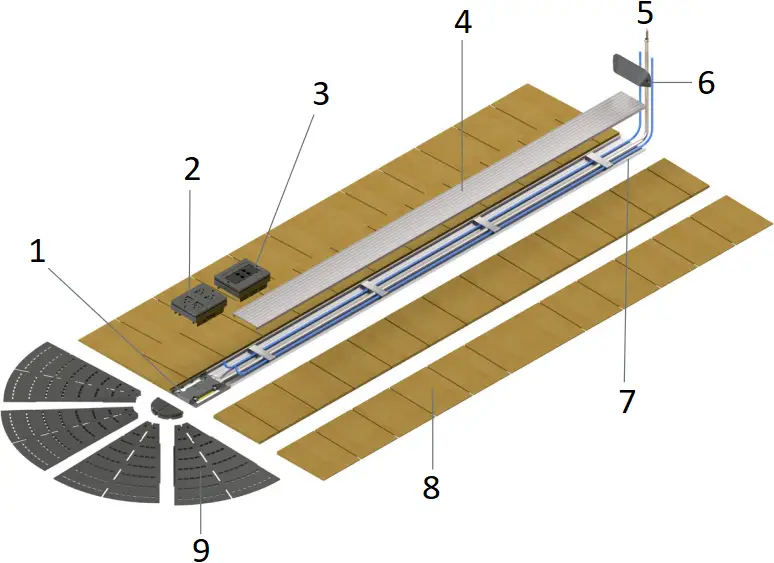 5
4
6
3
2
1
7
8
9