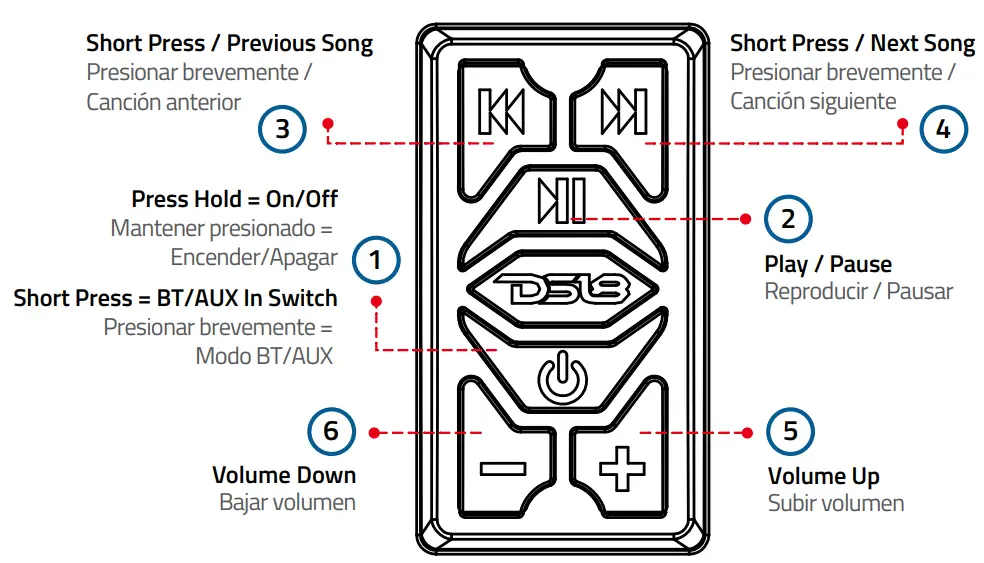 Short Press / Previous Song
Presionar brevemente / Canción anterior

3

Short Press / Next Song
Presionar brevemente / Canción siguiente

4

Press Hold = On/Off
Mantener presionado = Encender/Apagar

1

Short Press = BT/AUX In Switch
Presionar brevemente = Modo BT/AUX

2

Play / Pause
Reproducir / Pausar

DS18

6

Volume Down
Bajar volumen

5

Volume Up
Subir volumen