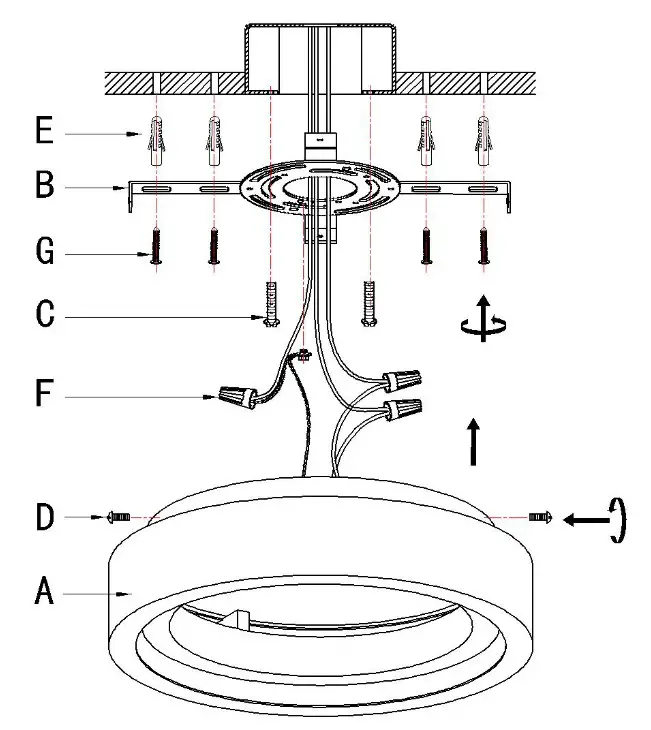 E
B
G
C
F
D
A