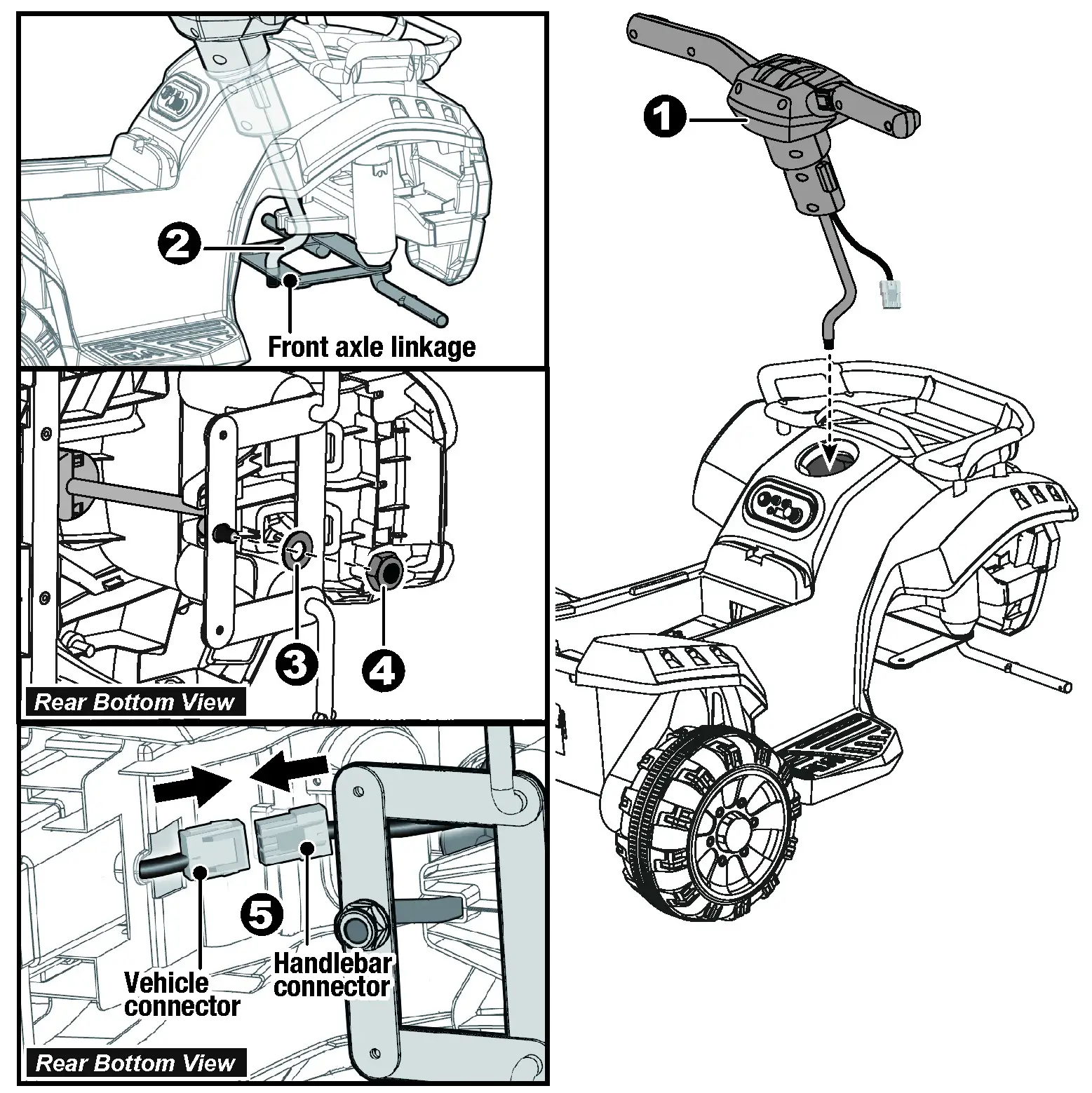 2

Front axle linkage

3

4

Rear Bottom View

5

Vehicle connector

Handlebar connector

Rear Bottom View

1