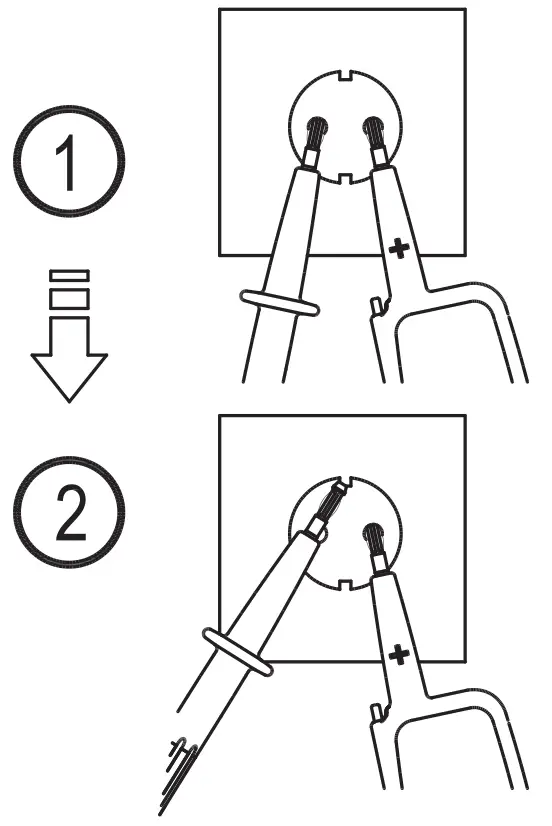 1

+

2

+