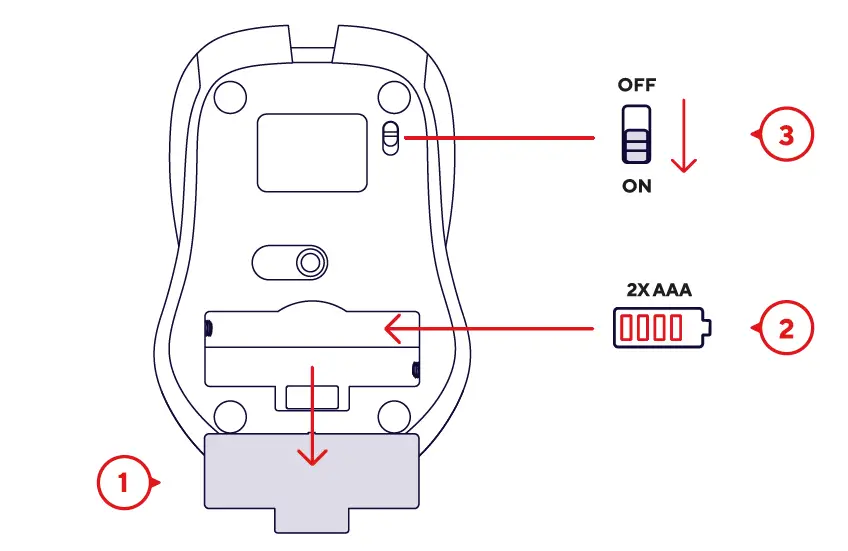 OFF
ON
3
2X AAA
2
1