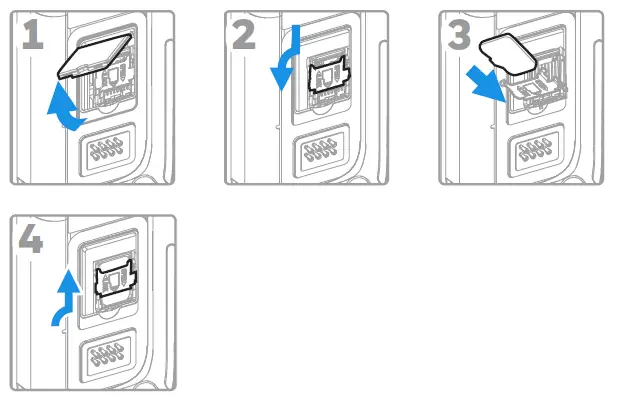 1

2

3

4