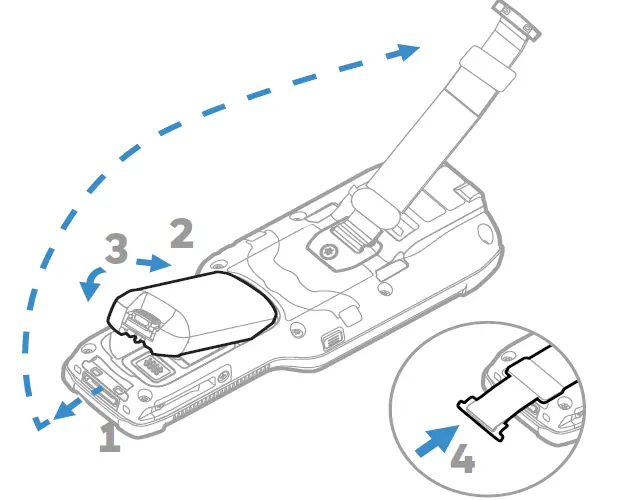 3
2
1
4