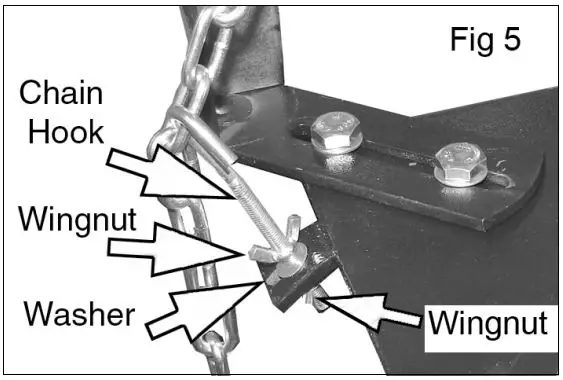 Fig 5

Chain Hook

Wingnut

Washer

Wingnut