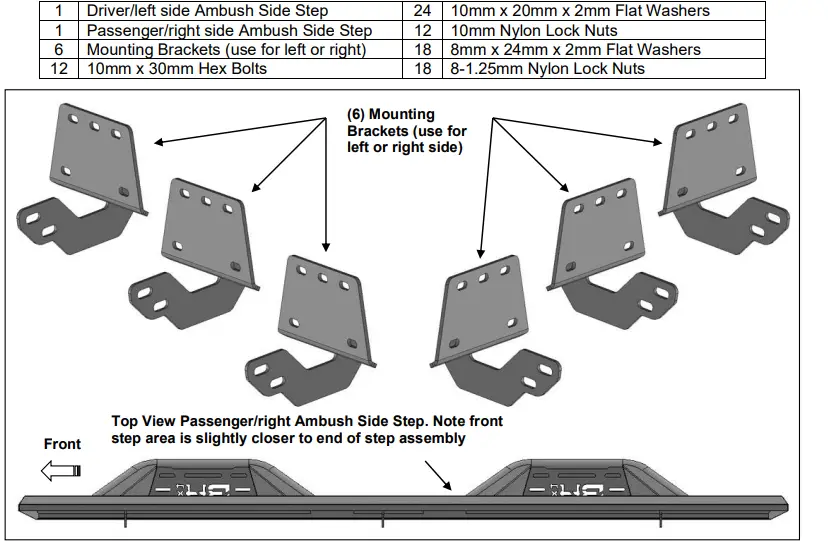 | 1 | Driver/left side Ambush Side Step | 24 | 10mm x 20mm x 2mm Flat Washers |
|---|---|---|---|
| 1 | Passenger/right side Ambush Side Step | 12 | 10mm Nylon Lock Nuts |
| 6 | Mounting Brackets (use for left or right) | 18 | 8mm x 24mm x 2mm Flat Washers |
| 12 | 10mm x 30mm Hex Bolts | 18 | 8-1.25mm Nylon Lock Nuts |

(6) Mounting Brackets (use for left or right side)

Top View Passenger/right Ambush Side Step. Note front step area is slightly closer to end of step assembly

Front