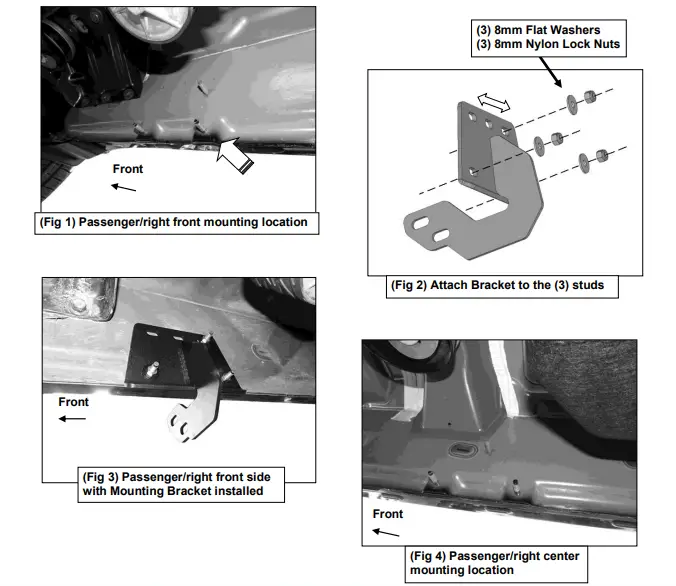 Front

(Fig 1) Passenger/right front mounting location

(3) 8mm Flat Washers
(3) 8mm Nylon Lock Nuts

(Fig 2) Attach Bracket to the (3) studs

Front

(Fig 3) Passenger/right front side with Mounting Bracket installed

Front

(Fig 4) Passenger/right center mounting location