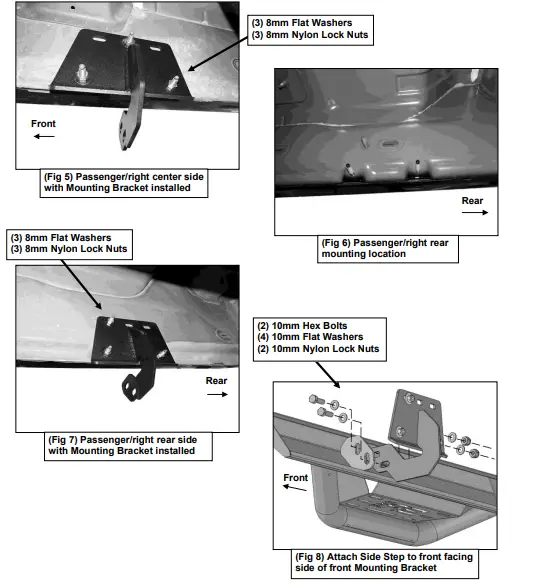 (3) 8mm Flat Washers
(3) 8mm Nylon Lock Nuts

Front

(Fig 5) Passenger/right center side with Mounting Bracket installed

Rear

(Fig 6) Passenger/right rear mounting location

(3) 8mm Flat Washers
(3) 8mm Nylon Lock Nuts

Rear

(Fig 7) Passenger/right rear side with Mounting Bracket installed

(2) 10mm Hex Bolts
(4) 10mm Flat Washers
(2) 10mm Nylon Lock Nuts

Front

(Fig 8) Attach Side Step to front facing side of front Mounting Bracket