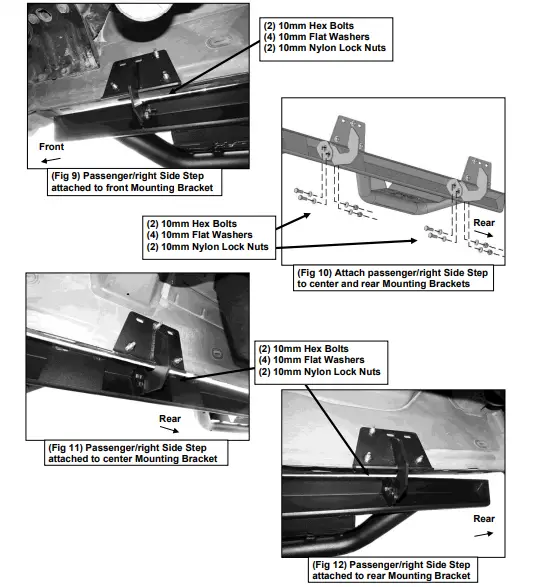 (2) 10mm Hex Bolts
(4) 10mm Flat Washers
(2) 10mm Nylon Lock Nuts

Front

(Fig 9) Passenger/right Side Step attached to front Mounting Bracket

(2) 10mm Hex Bolts
(4) 10mm Flat Washers
(2) 10mm Nylon Lock Nuts

Rear

(Fig 10) Attach passenger/right Side Step to center and rear Mounting Brackets

(2) 10mm Hex Bolts
(4) 10mm Flat Washers
(2) 10mm Nylon Lock Nuts

Rear

(Fig 11) Passenger/right Side Step attached to center Mounting Bracket

Rear

(Fig 12) Passenger/right Side Step attached to rear Mounting Bracket