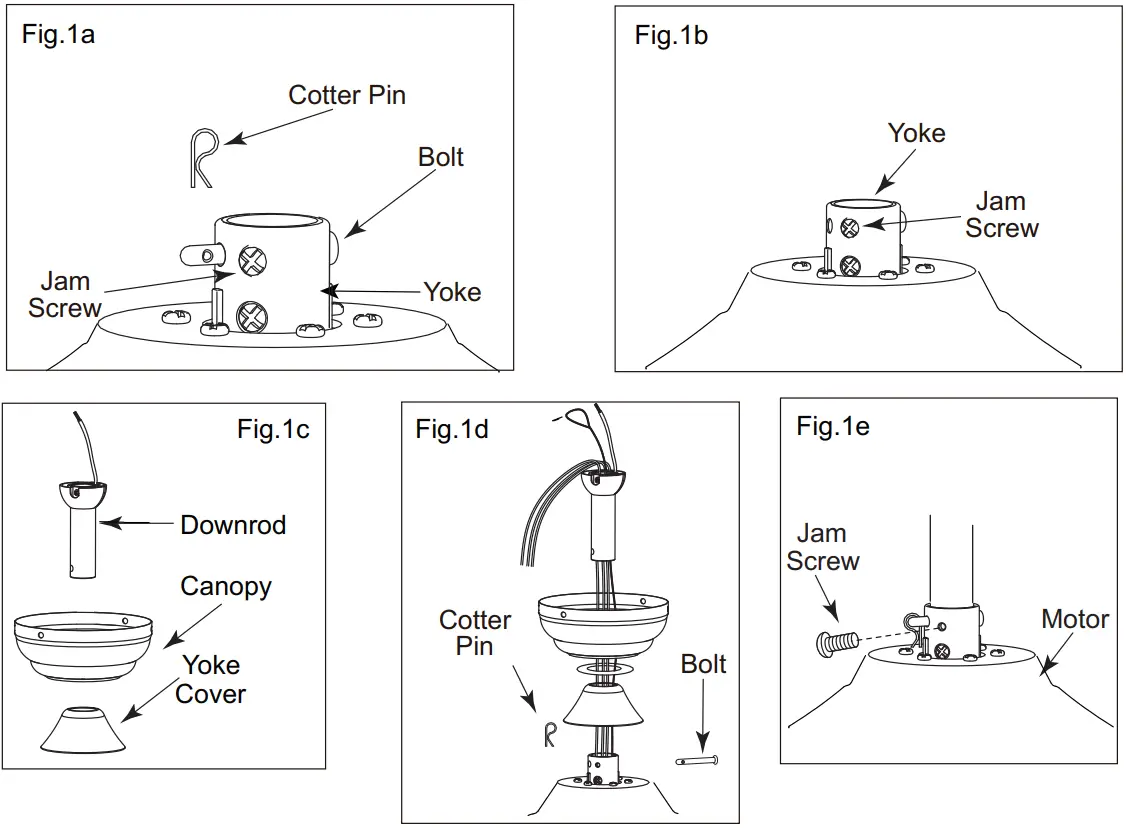 Fig.1a

Cotter Pin

Bolt

Jam Screw

Yoke

Fig.1b

Yoke

Jam Screw

Fig.1c

Downrod

Canopy

Yoke Cover

Fig.1d

Cotter Pin

Bolt

Fig.1e

Jam Screw

Motor