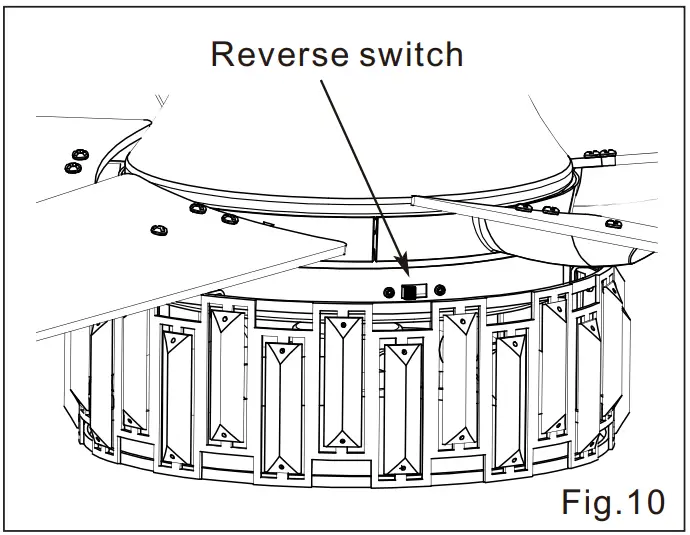 Reverse switch

Fig.10