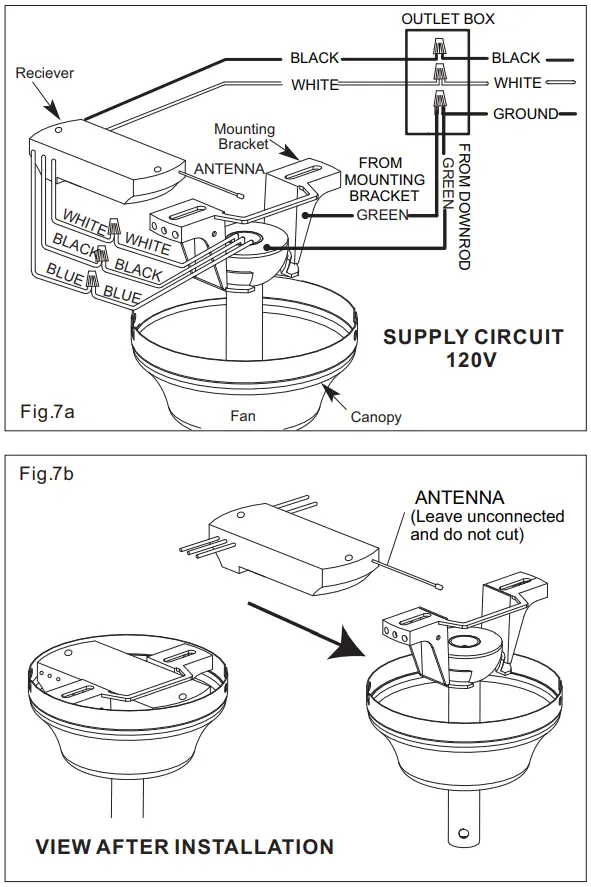 OUTLET BOX

Reciever

BLACK

BLACK

WHITE

WHITE

GROUND

Mounting Bracket

ANTENNA

FROM MOUNTING BRACKET

GREEN

FROM DOWNROD

GREEN

WHITE

WHITE

BLACK

BLACK

BLUE

BLUE

SUPPLY CIRCUIT 120V

Fig.7a

Fan

Canopy

Fig.7b

ANTENNA
(Leave unconnected and do not cut)

VIEW AFTER INSTALLATION