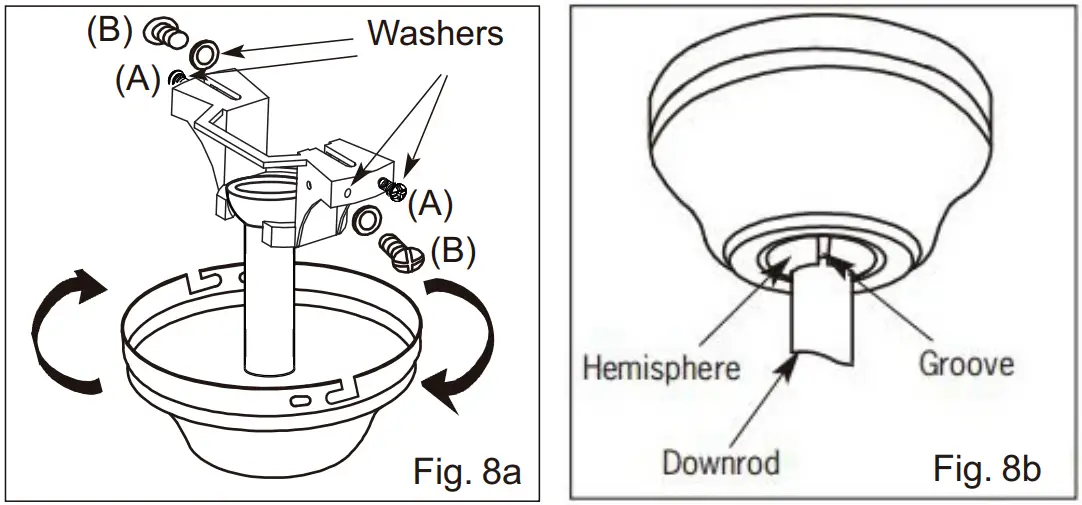 (B)
Washers
(A)
(A)
(B)
Fig. 8a

Hemisphere
Groove
Downrod
Fig. 8b