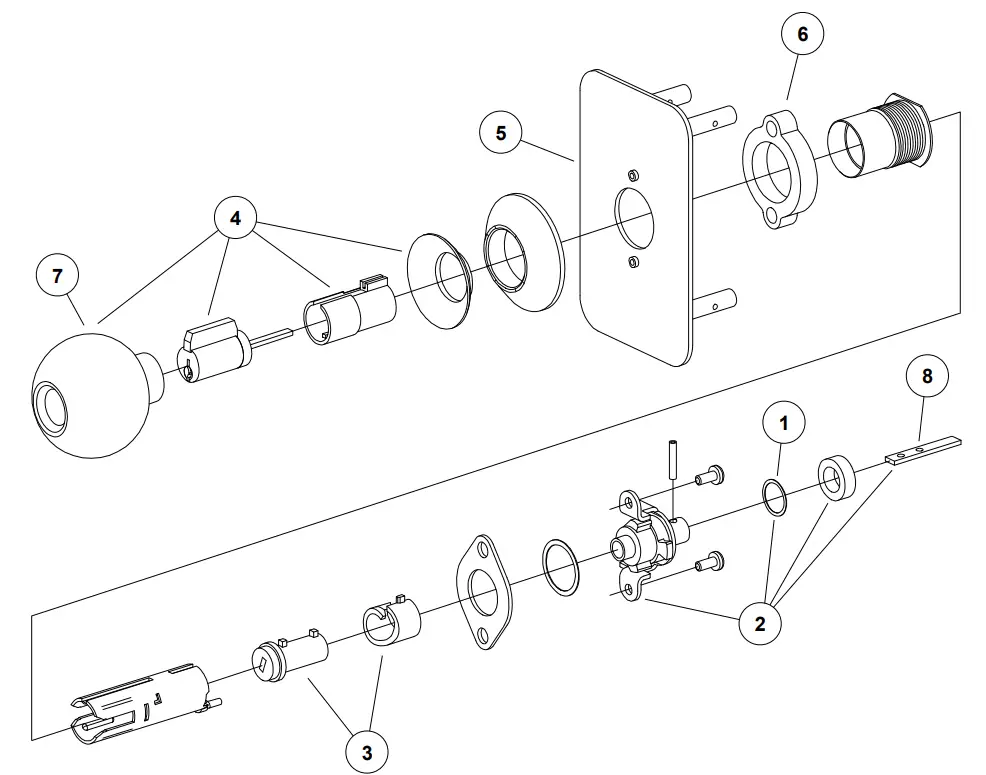 6
5
4
7
8
1
2
3