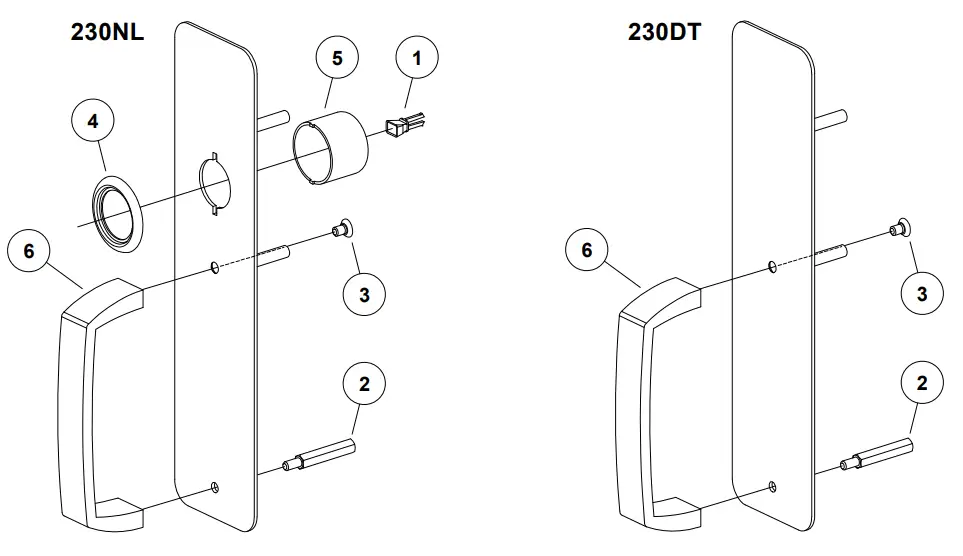 230NL

5

1

4

6

3

2

230DT

6

3

2