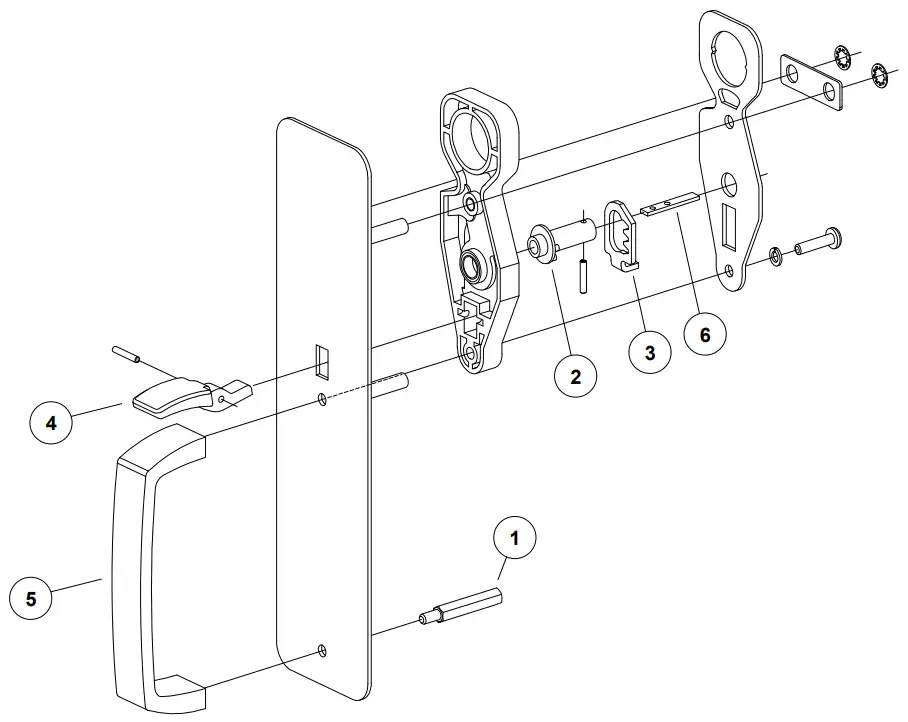 2
3
6
4
1
5