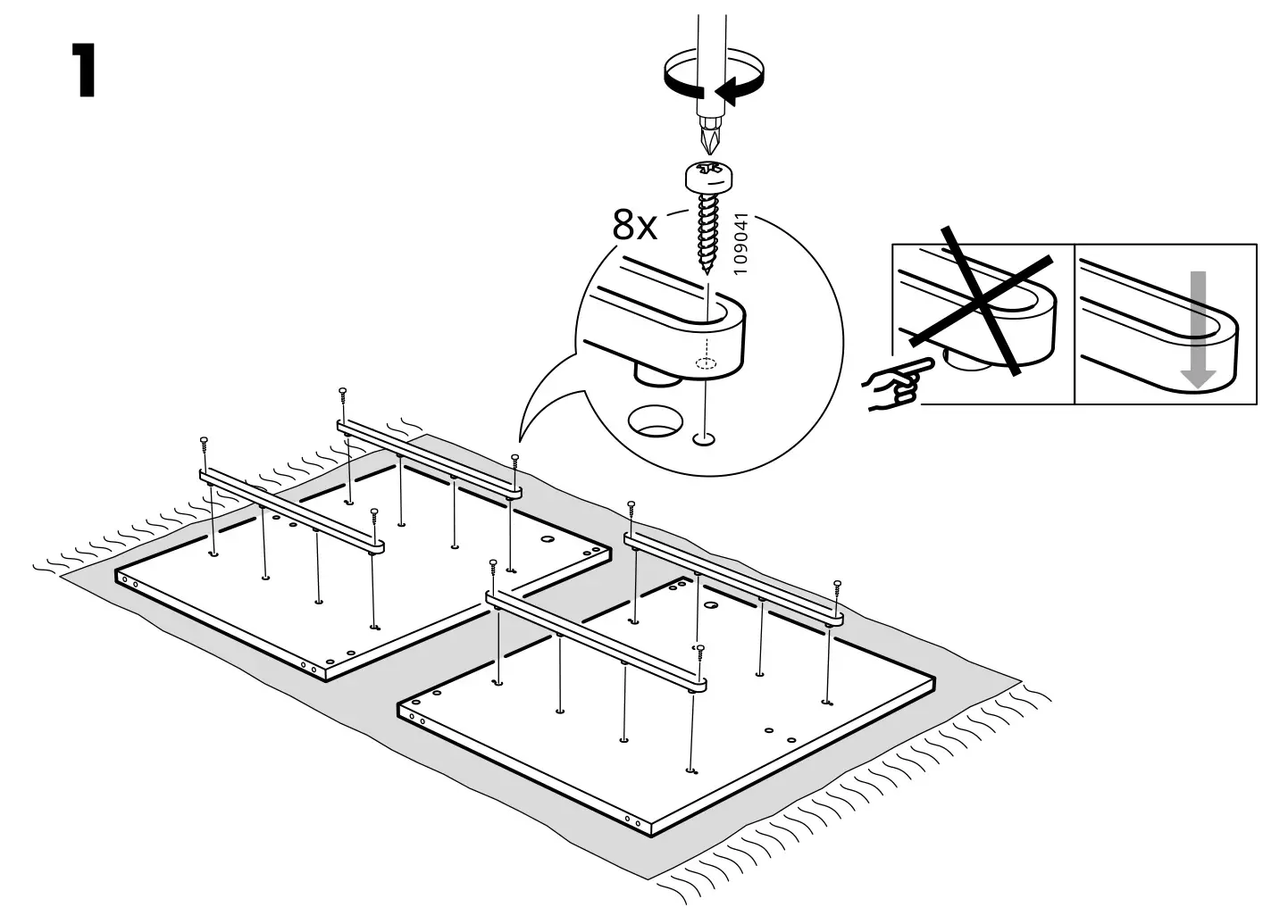 1

8x

109041