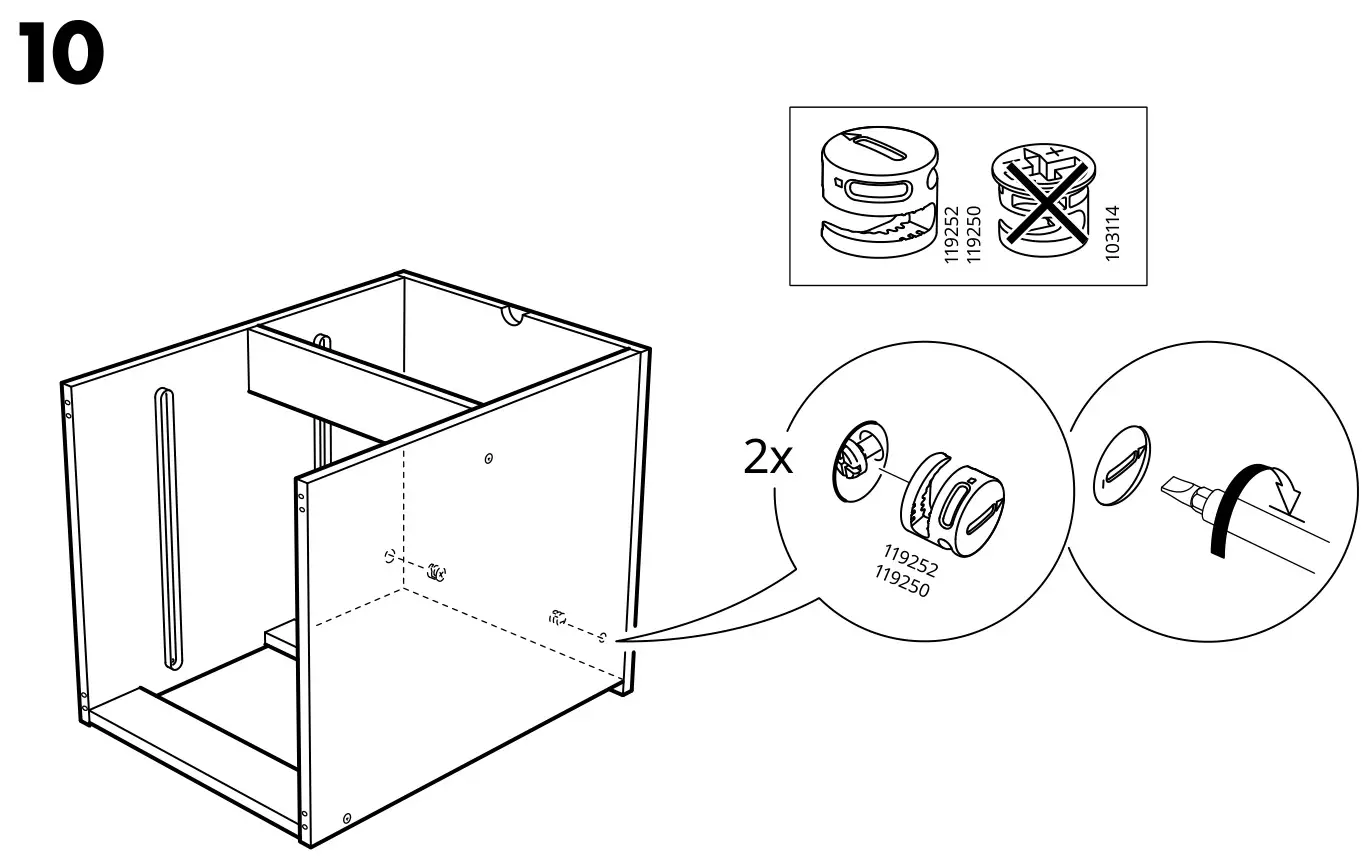 10

119252
119250

103114

2x

119252
119250